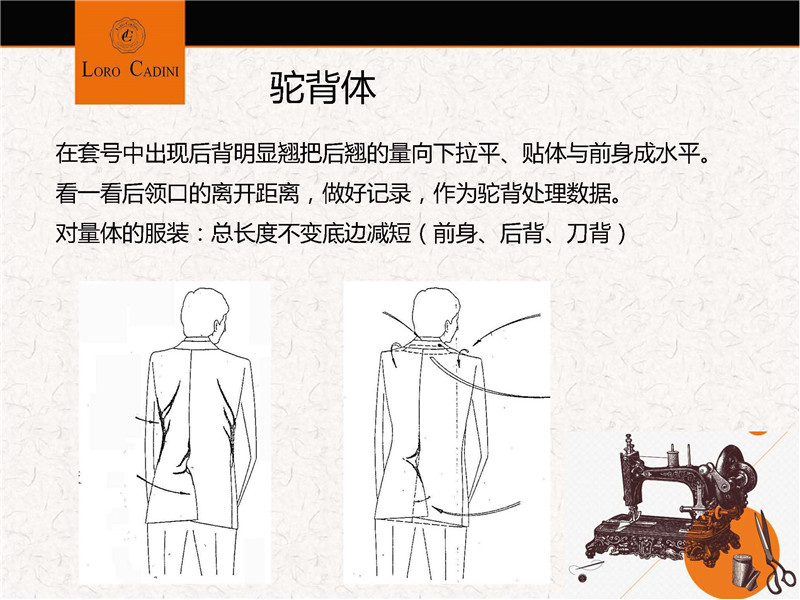 LORO CADINI

驼背体

在套号中出现后背明显翘把后翘的量向下拉平、贴体与前身成水平。
看一看后领口的离开距离，做好记录，作为驼背处理数据。
对量体的服装：总长度不变底边减短（前身、后背、刀背）