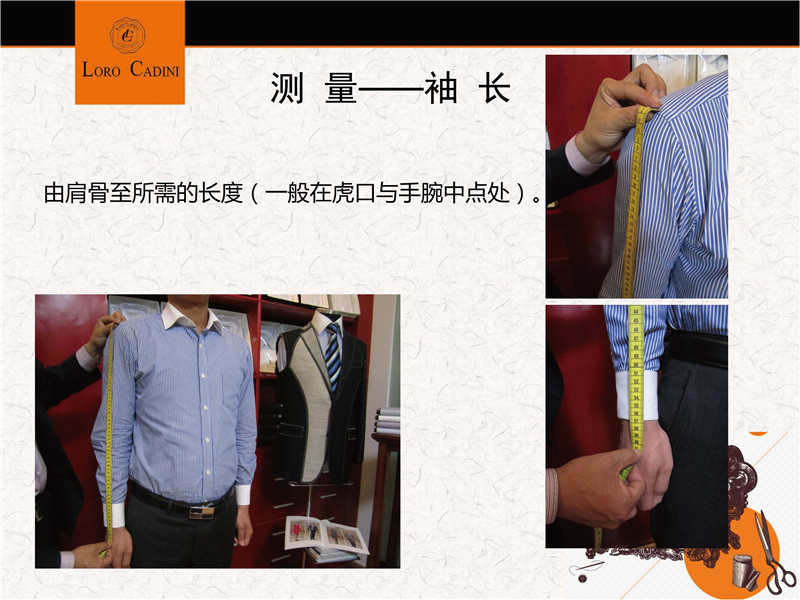 LORO CADINI

测 量——袖 长

由肩骨至所需的长度（一般在虎口与手腕中点处）。